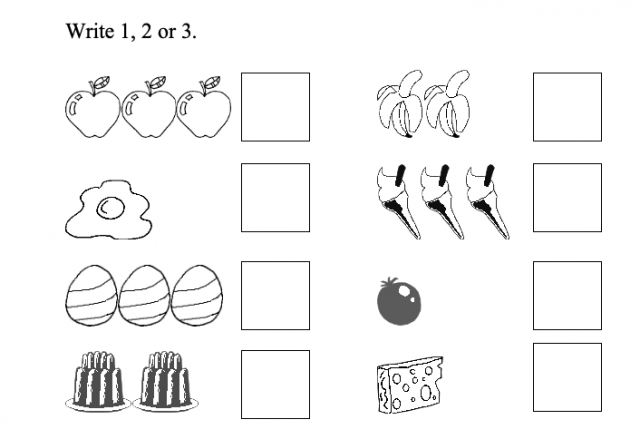 Write 1, 2 or 3.